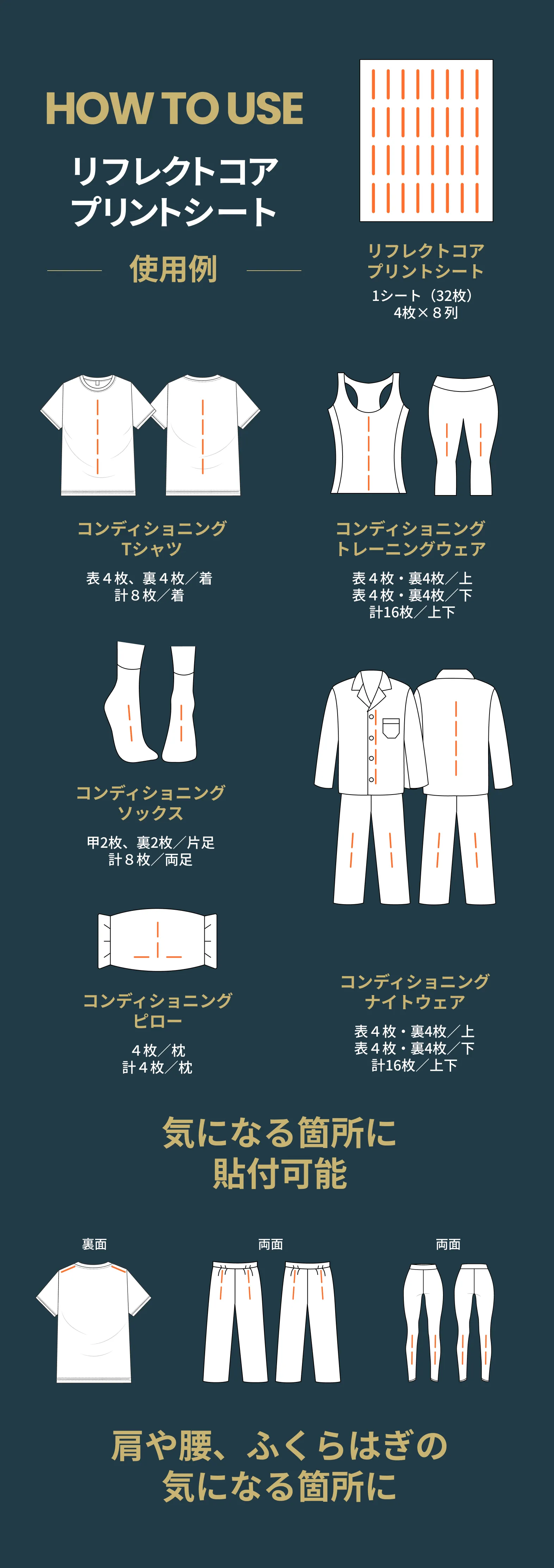 HOW TO USE

リフレクトコア
プリントシート

使用例

リフレクトコア
プリントシート
1シート（32枚）
4枚×８列

コンディショニング
Tシャツ
表４枚、裏４枚／着
計８枚／着

コンディショニング
トレーニングウェア
表４枚・裏4枚／上
表４枚・裏4枚／下
計16枚／上下

コンディショニング
ソックス
甲2枚、裏2枚／片足
計８枚／両足

コンディショニング
ピロー
４枚／枕
計４枚／枕

コンディショニング
ナイトウェア
表４枚・裏4枚／上
表４枚・裏4枚／下
計16枚／上下

気になる箇所に
貼付可能

裏面

両面

両面

肩や腰、ふくらはぎの
気になる箇所に